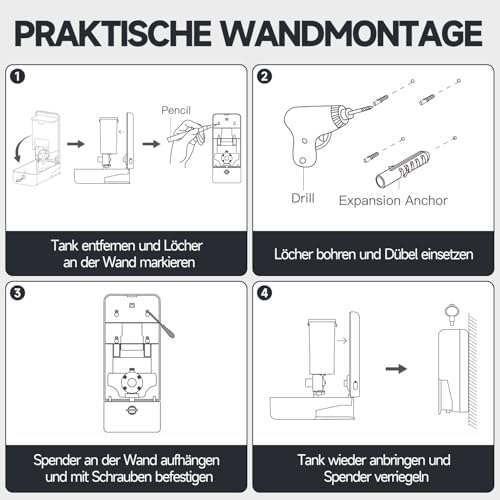 PRAKTISCHE WANDMONTAGE

1

Pencil

Tank entfernen und Löcher an der Wand markieren

2

Drill

Expansion Anchor

Löcher bohren und Dübel einsetzen

3

Spender an der Wand aufhängen und mit Schrauben befestigen

4

Tank wieder anbringen und Spender verriegeln